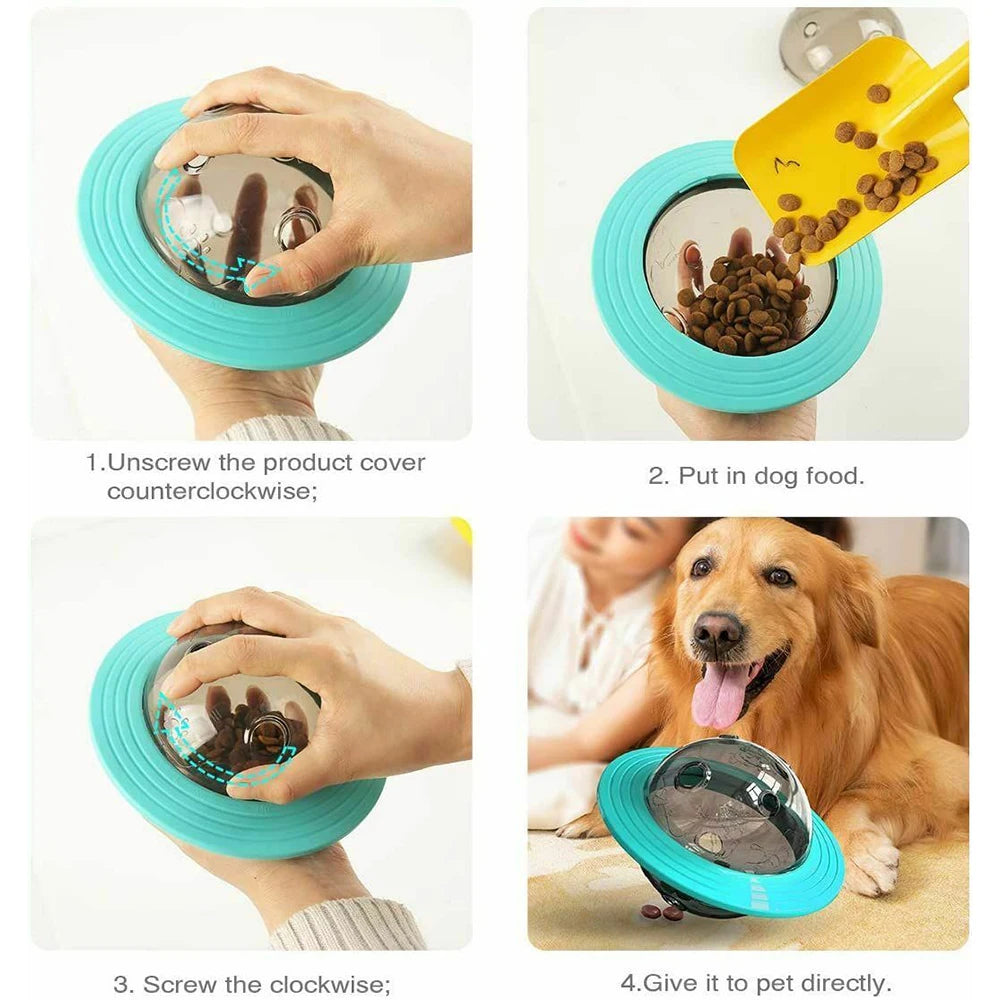 1.Unscrew the product cover counterclockwise;

2. Put in dog food.

3. Screw the clockwise;

4.Give it to pet directly.